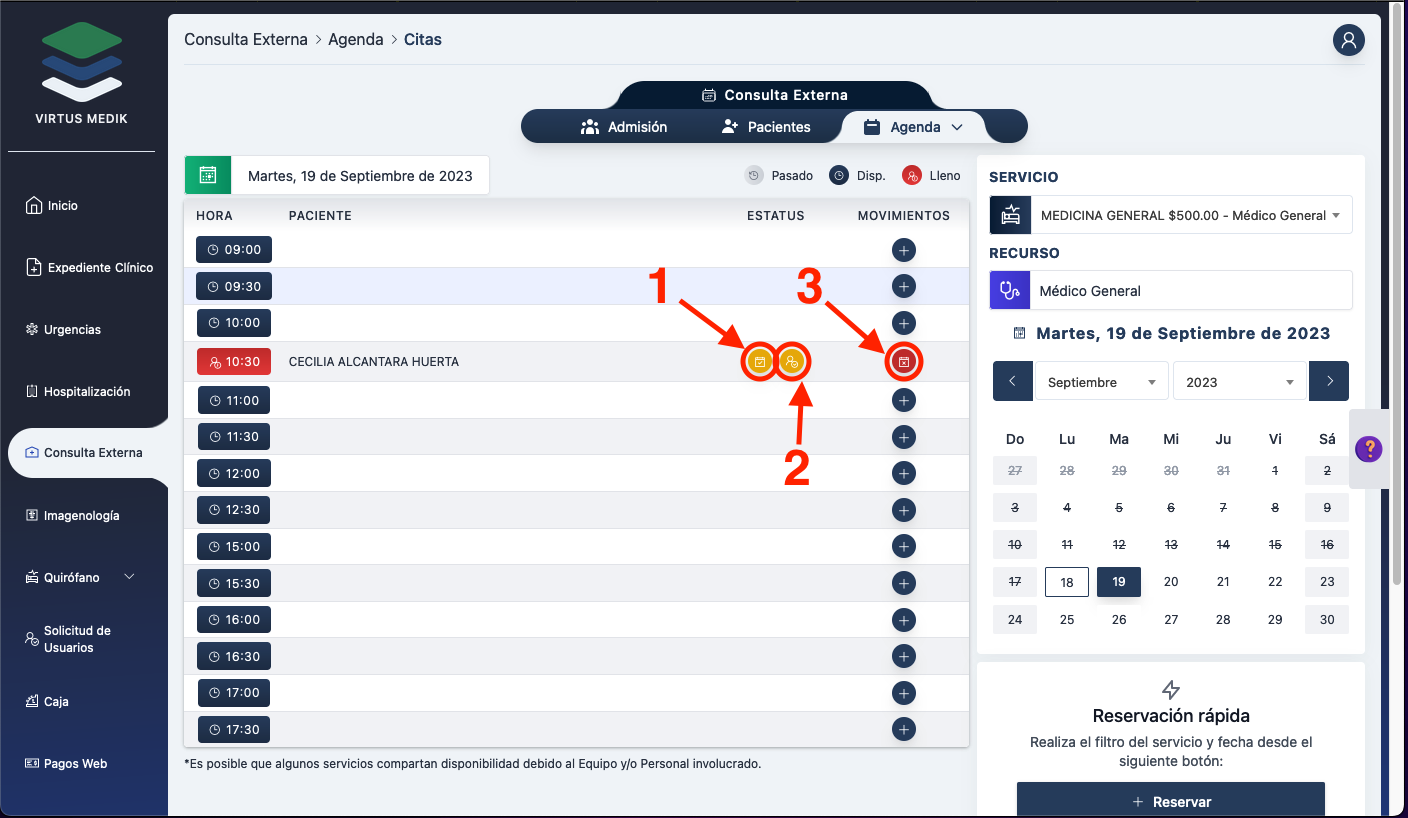 VIRTUS MEDIK

Inicio
Expediente Clínico
Urgencias
Hospitalización
Consulta Externa
Imagenología
Quirófano
Solicitud de Usuarios
Caja
Pagos Web

Consulta Externa > Agenda > Citas

Consulta Externa
Admisión
Pacientes
Agenda

Martes, 19 de Septiembre de 2023

Pasado
Disp.
Lleno

| HORA | PACIENTE | ESTATUS | MOVIMIENTOS |
|---|---|---|---|
| 09:00 | | | + |
| 09:30 | | | + |
| 10:00 | | | + |
| 10:30 | CECILIA ALCANTARA HUERTA | | |
| 11:00 | | | + |
| 11:30 | | | + |
| 12:00 | | | + |
| 12:30 | | | + |
| 15:00 | | | + |
| 15:30 | | | + |
| 16:00 | | | + |
| 16:30 | | | + |
| 17:00 | | | + |
| 17:30 | | | + |

1
2
3

*Es posible que algunos servicios compartan disponibilidad debido al Equipo y/o Personal involucrado.

SERVICIO
MEDICINA GENERAL $500.00 - Médico General
RECURSO
Médico General

Martes, 19 de Septiembre de 2023

Septiembre
2023

| Do | Lu | Ma | Mi | Ju | Vi | Sá |
|---|---|---|---|---|---|---|
| 27 | 28 | 29 | 30 | 31 | 1 | 2 |
| 3 | 4 | 5 | 6 | 7 | 8 | 9 |
| 10 | 11 | 12 | 13 | 14 | 15 | 16 |
| 17 | 18 | 19 | 20 | 21 | 22 | 23 |
| 24 | 25 | 26 | 27 | 28 | 29 | 30 |

?

Reservación rápida
Realiza el filtro del servicio y fecha desde el siguiente botón:
+ Reservar